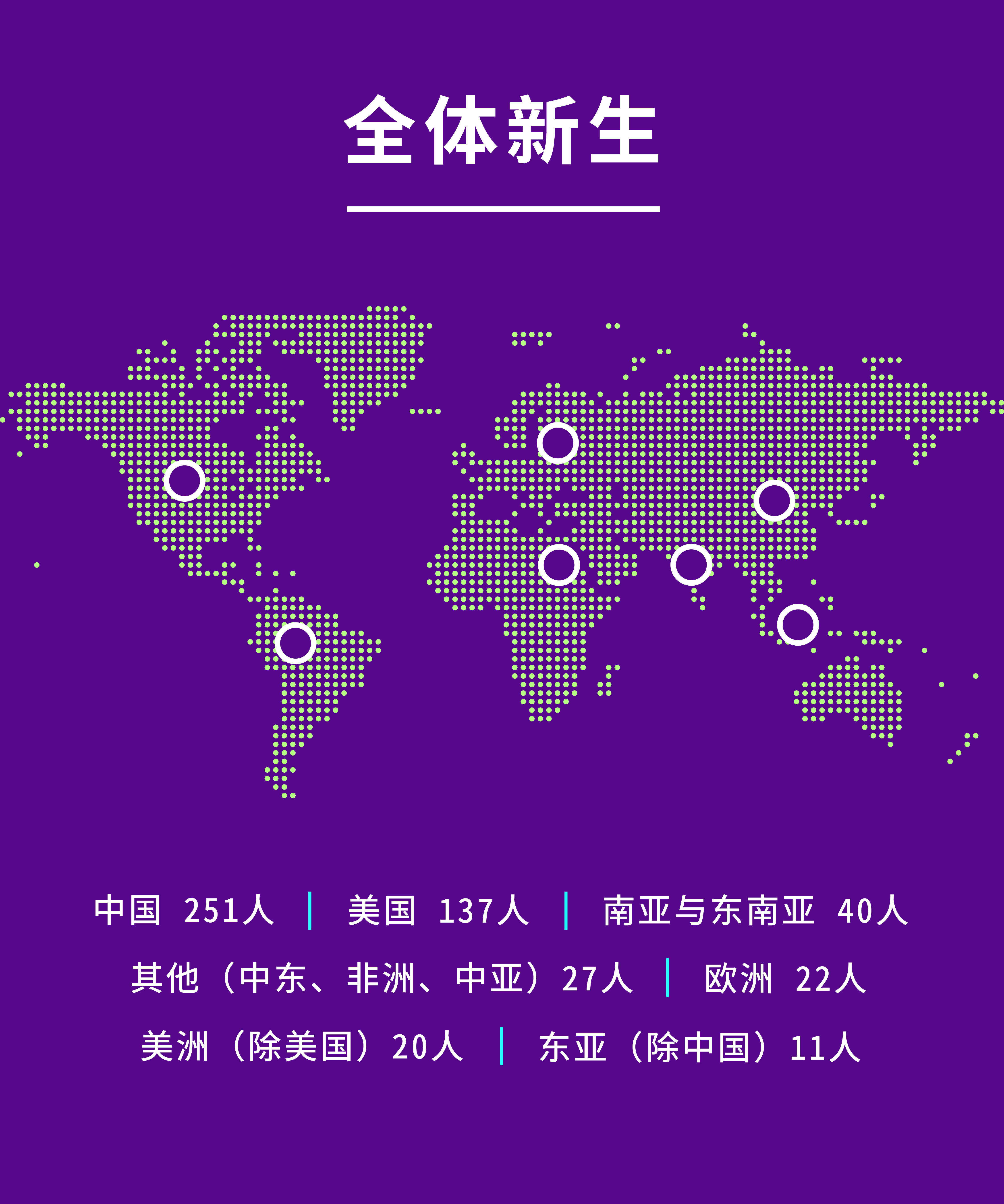 全体新生

中国 251人 | 美国 137人 | 南亚与东南亚 40人

其他（中东、非洲、中亚）27人 | 欧洲 22人

美洲（除美国）20人 | 东亚（除中国）11人