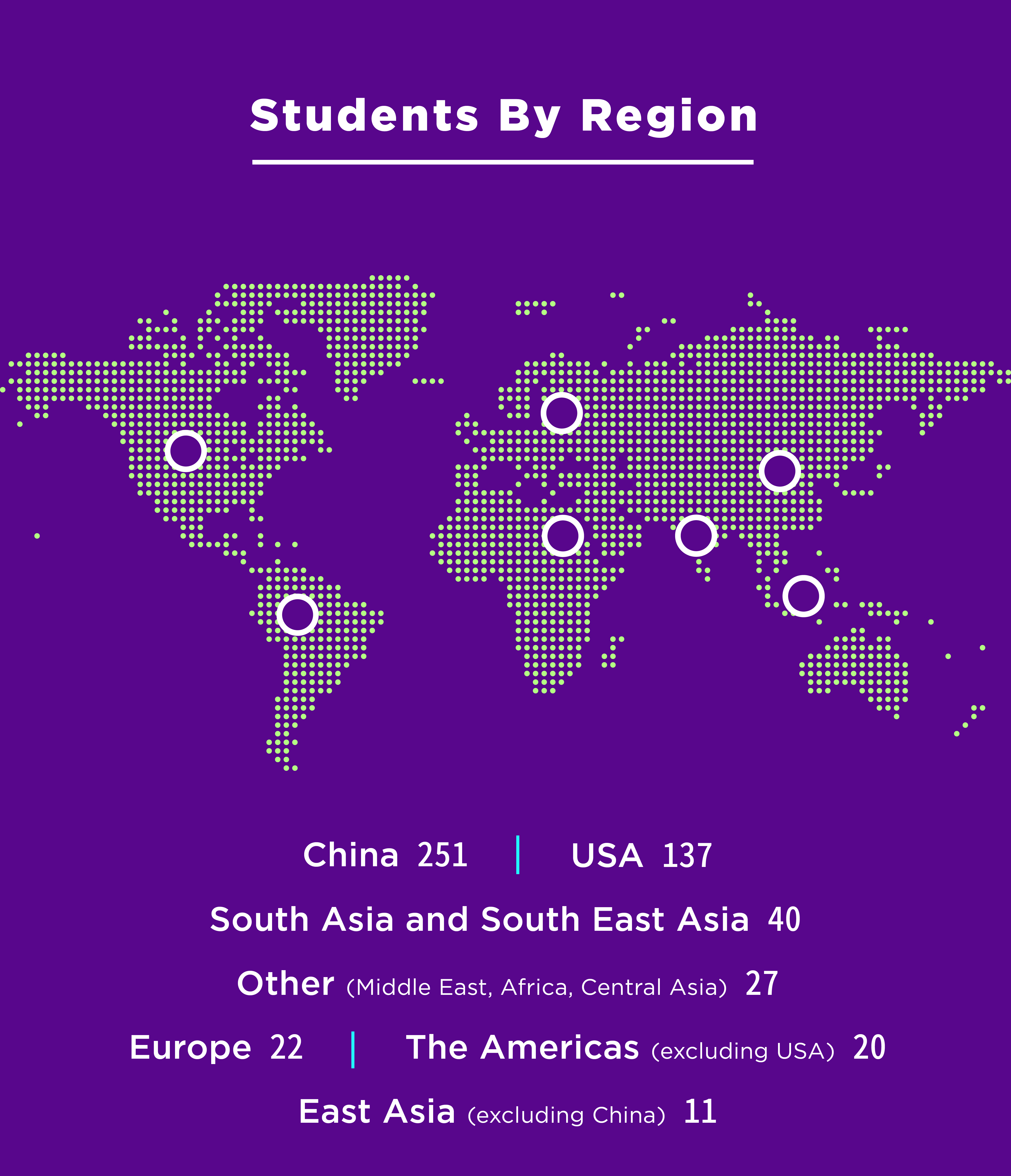 Students By Region

China 251 | USA 137

South Asia and South East Asia 40

Other (Middle East, Africa, Central Asia) 27

Europe 22 | The Americas (excluding USA) 20

East Asia (excluding China) 11