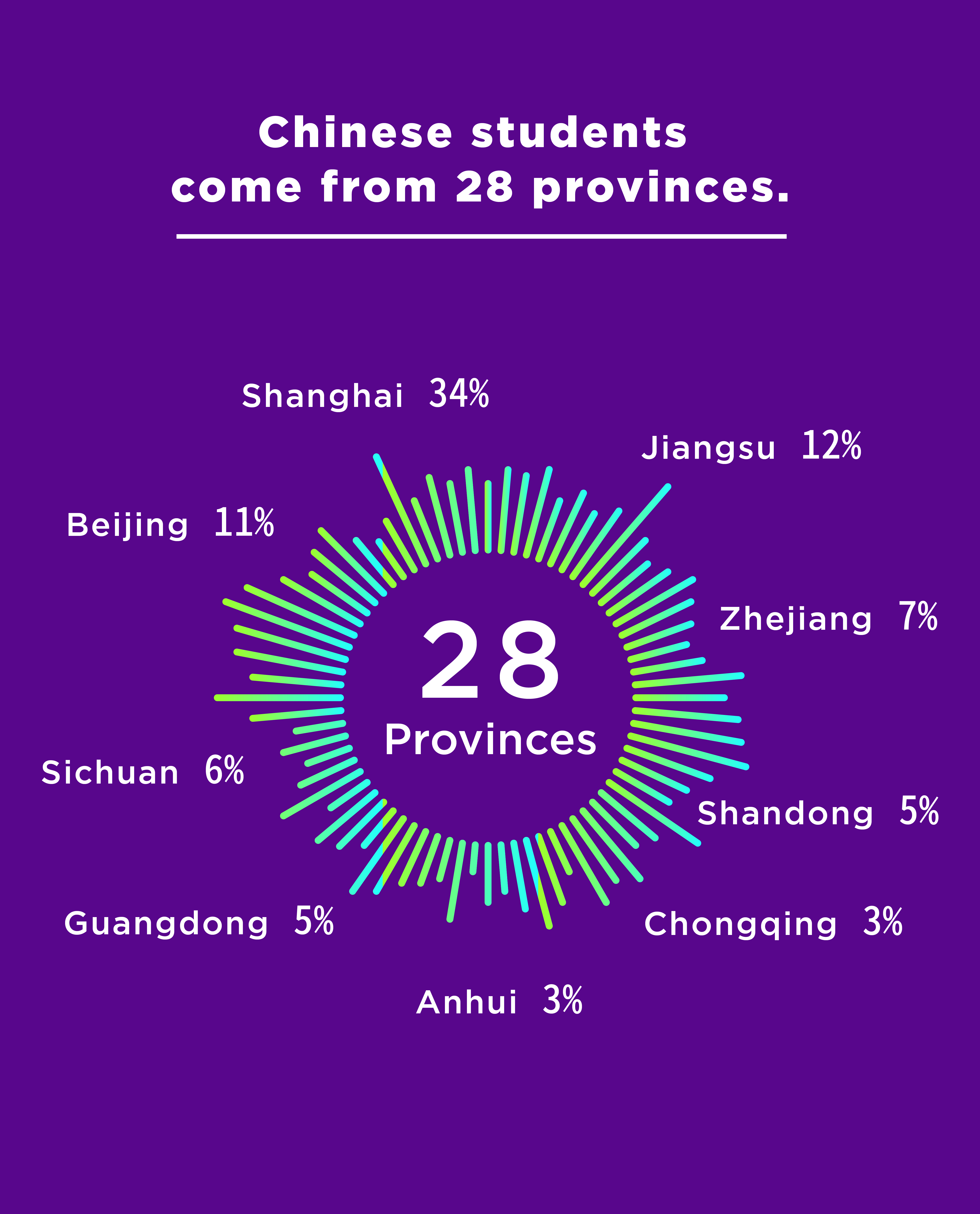 Chinese students come from 28 provinces.

Shanghai 34%

Jiangsu 12%

Beijing 11%

Zhejiang 7%

28 Provinces

Sichuan 6%

Shandong 5%

Guangdong 5%

Chongqing 3%

Anhui 3%