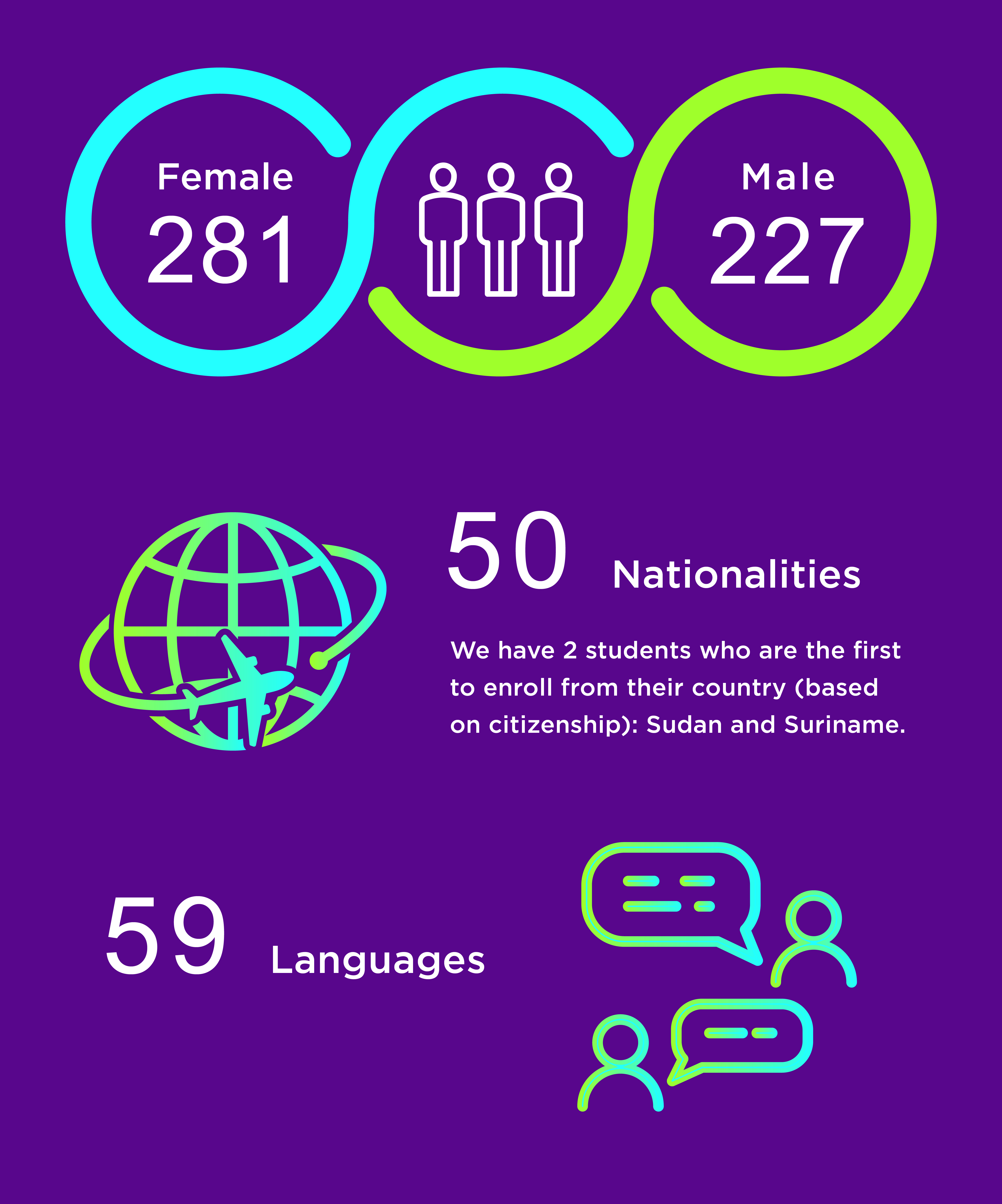 Female
281

Male
227

50 Nationalities

We have 2 students who are the first to enroll from their country (based on citizenship): Sudan and Suriname.

59 Languages